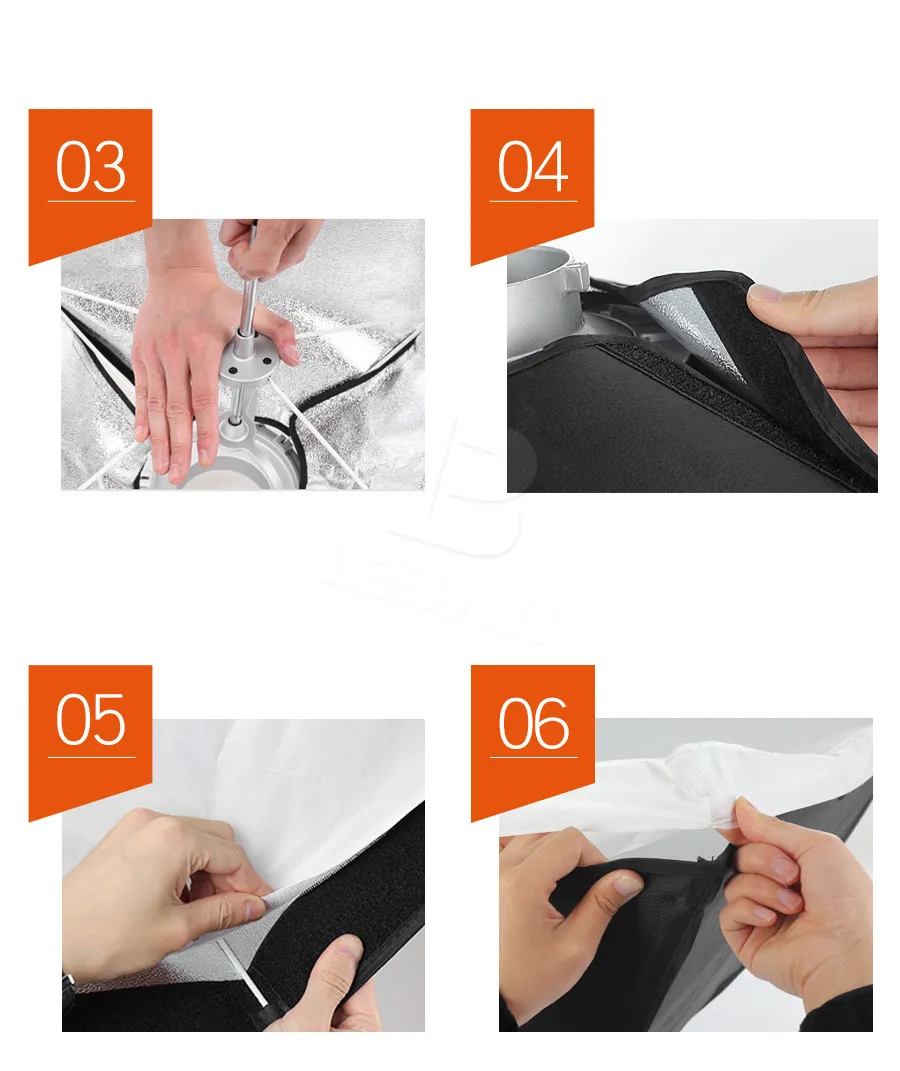 03

04

05

06